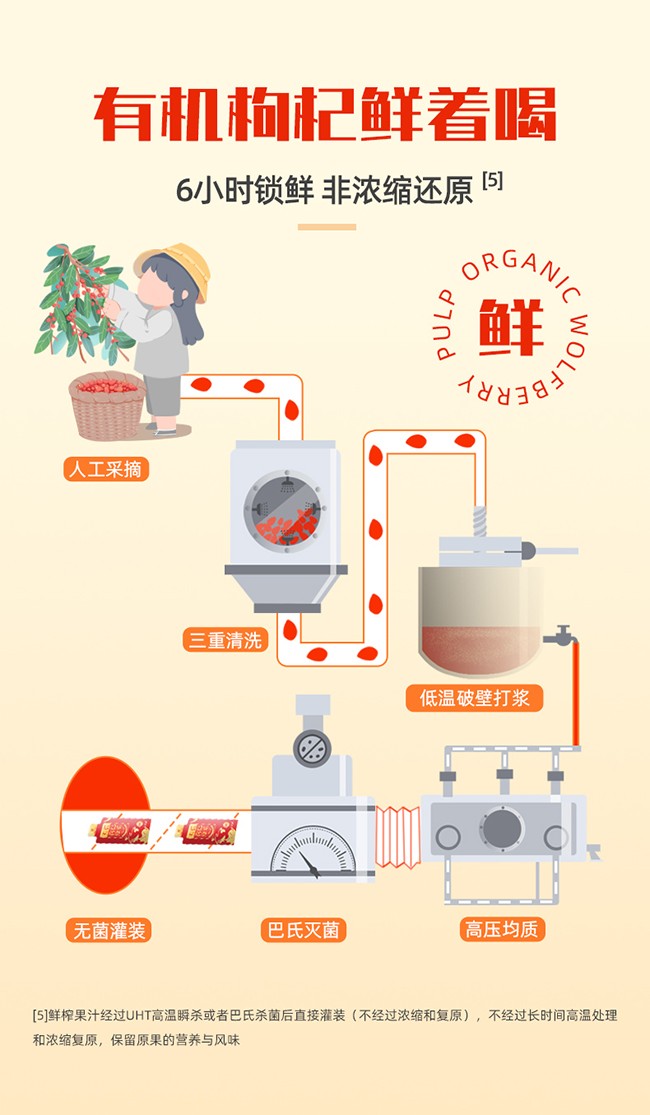 有机枸杞鲜着喝

6小时锁鲜 非浓缩还原 [5]

PULP ORGANIC WOLFBERRY

鲜

人工采摘

三重清洗

低温破壁打浆

无菌灌装

巴氏灭菌

高压均质

[5]鲜榨果汁经过UHT高温瞬杀或者巴氏杀菌后直接灌装（不经过浓缩和复原），不经过长时间高温处理和浓缩复原，保留原果的营养与风味