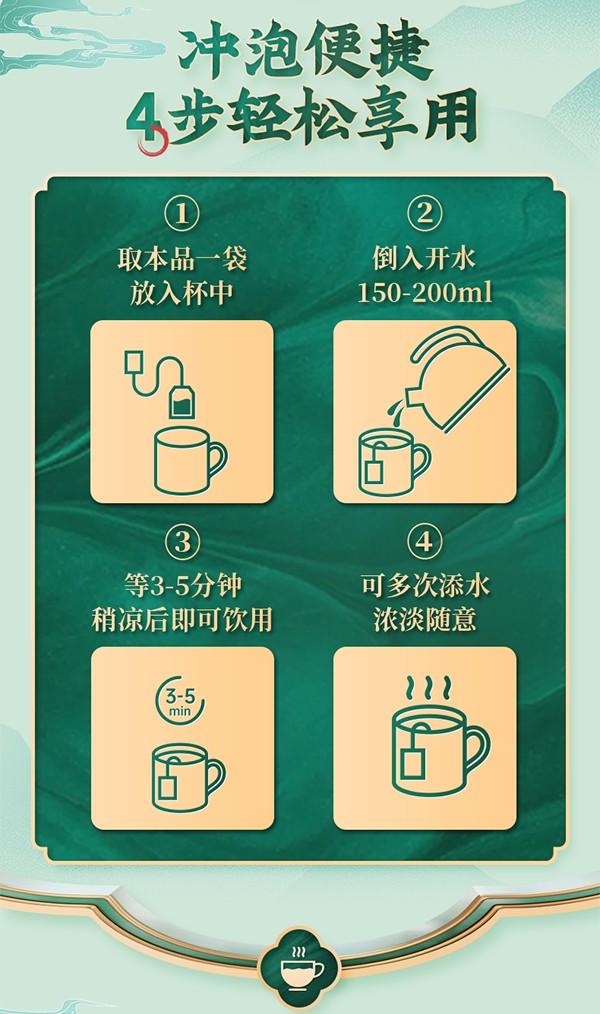 冲泡便捷
4步轻松享用

①
取本品一袋
放入杯中

②
倒入开水
150-200ml

③
等3-5分钟
稍凉后即可饮用

3-5 min

④
可多次添水
浓淡随意