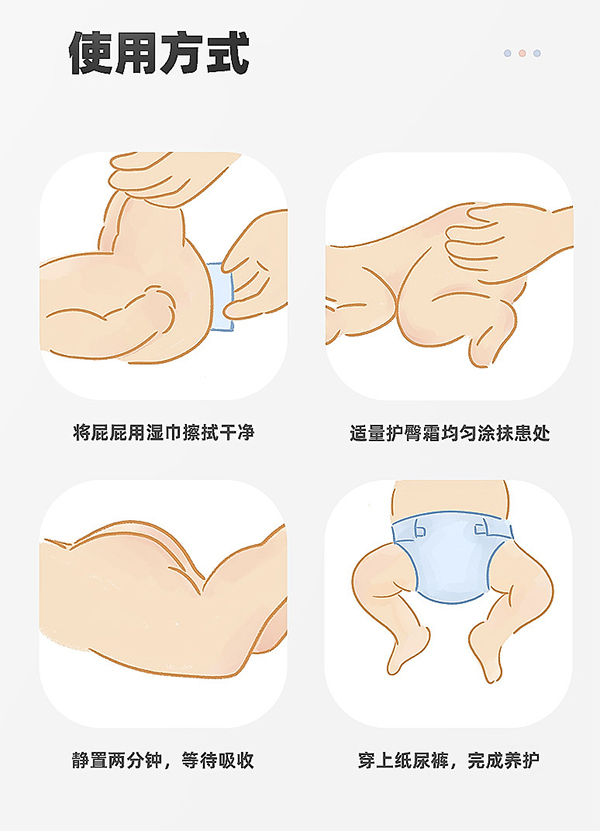 使用方式

将屁屁用湿巾擦拭干净

适量护臀霜均匀涂抹患处

静置两分钟，等待吸收

穿上纸尿裤，完成养护