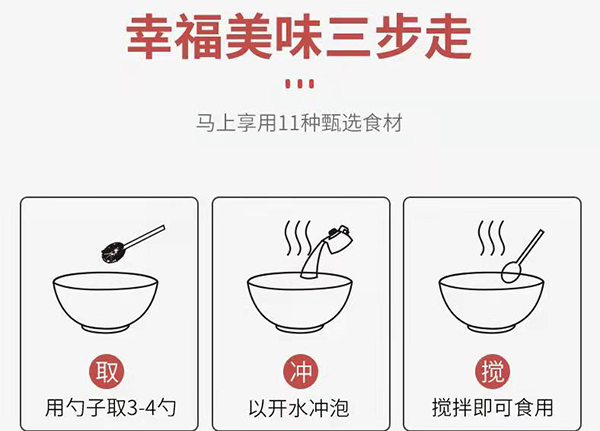 幸福美味三步走

马上享用11种甄选食材

取
用勺子取3-4勺

冲
以开水冲泡

搅
搅拌即可食用