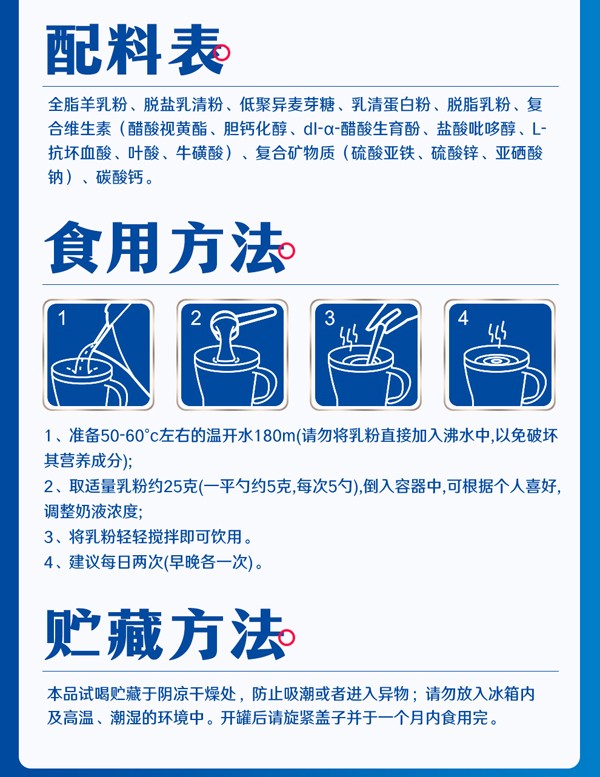 配料表

全脂羊乳粉、脱盐乳清粉、低聚异麦芽糖、乳清蛋白粉、脱脂乳粉、复合维生素（醋酸视黄酯、胆钙化醇、dl-α-醋酸生育酚、盐酸吡哆醇、L-抗坏血酸、叶酸、牛磺酸）、复合矿物质（硫酸亚铁、硫酸锌、亚硒酸钠）、碳酸钙。

食用方法

1

2

3

4

1、准备50-60°c左右的温开水180m(请勿将乳粉直接加入沸水中,以免破坏其营养成分);

2、取适量乳粉约25克(一平勺约5克,每次5勺),倒入容器中,可根据个人喜好,调整奶液浓度;

3、将乳粉轻轻搅拌即可饮用。

4、建议每日两次(早晚各一次)。

贮藏方法

本品试喝贮藏于阴凉干燥处，防止吸潮或者进入异物；请勿放入冰箱内及高温、潮湿的环境中。开罐后请旋紧盖子并于一个月内食用完。